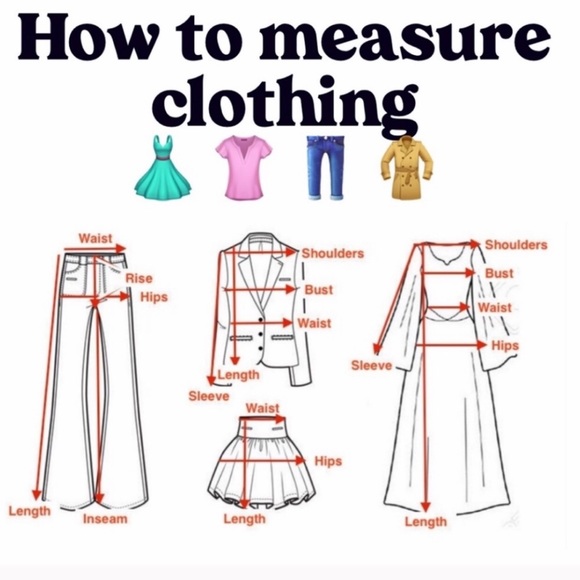 How to measure clothing

Waist
Rise
Hips
Length
Inseam

Shoulders
Bust
Waist
Length
Sleeve

Waist
Hips
Length

Shoulders
Bust
Waist
Hips
Sleeve
Length